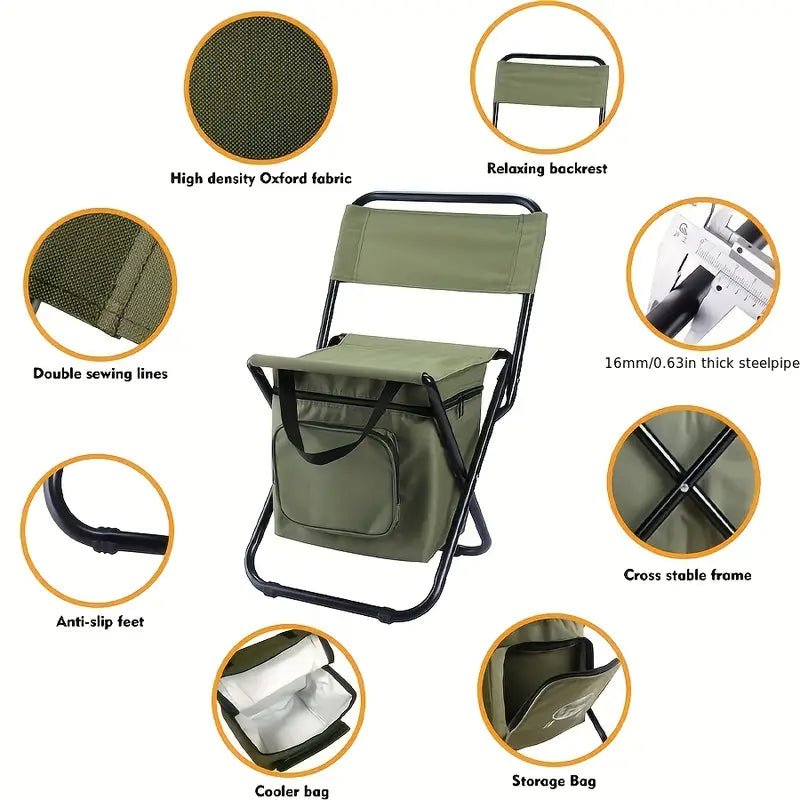 High density Oxford fabric

Relaxing backrest

Double sewing lines

16mm/0.63in thick steelpipe

Anti-slip feet

Cross stable frame

Cooler bag

Storage Bag