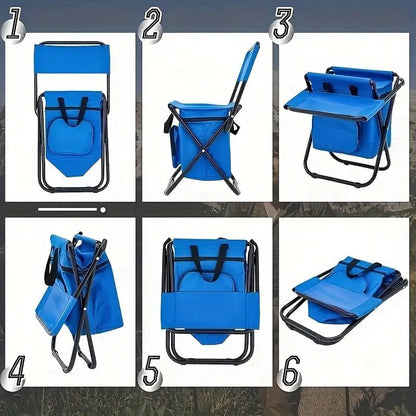 1
2
3
4
5
6