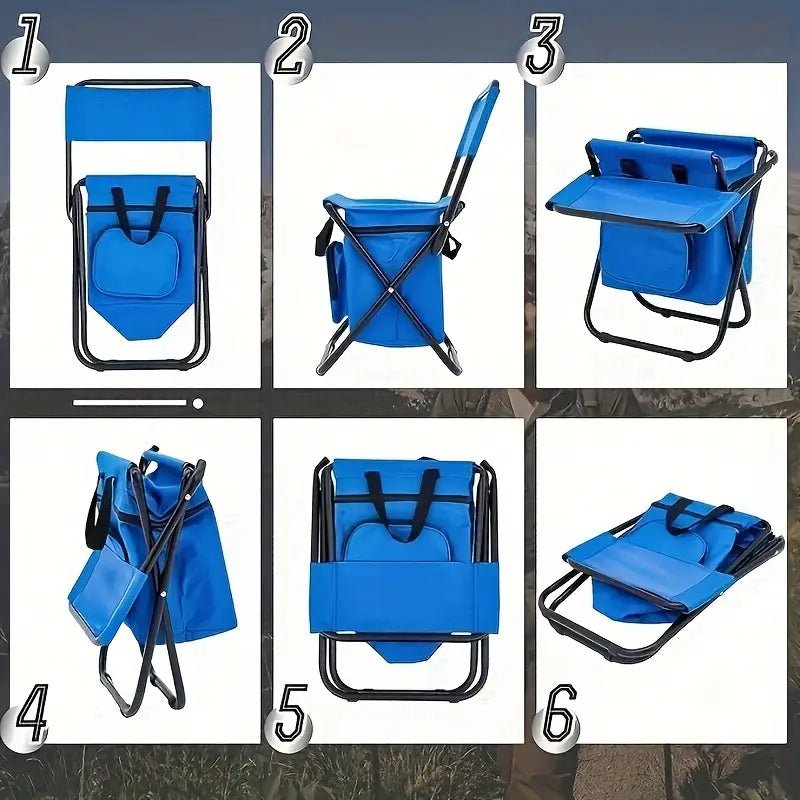 1
2
3
4
5
6