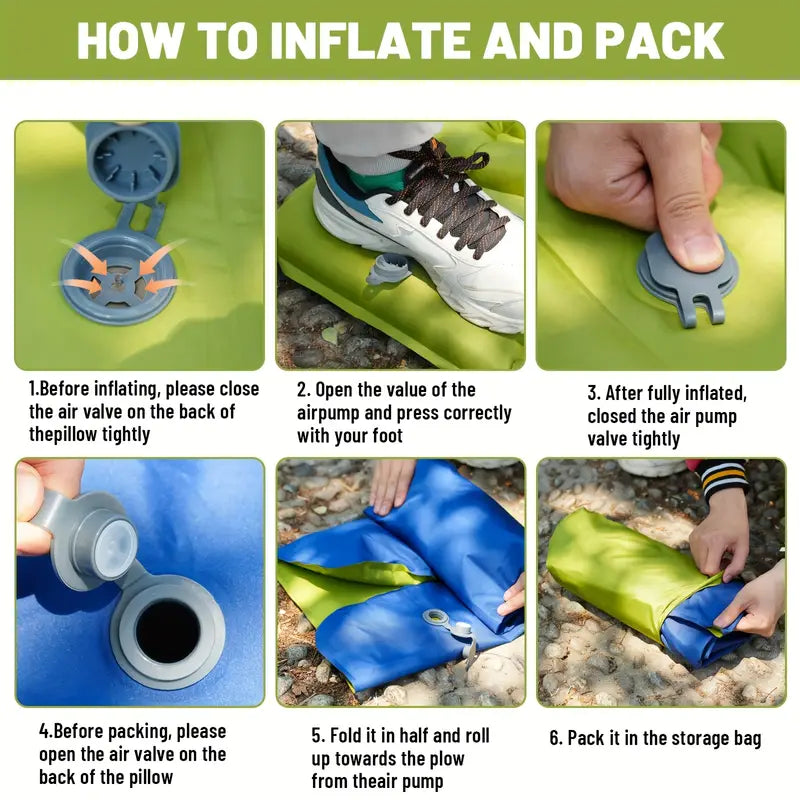 HOW TO INFLATE AND PACK

1.Before inflating, please close the air valve on the back of thepillow tightly

2. Open the value of the airpump and press correctly with your foot

3. After fully inflated, closed the air pump valve tightly

4.Before packing, please open the air valve on the back of the pillow

5. Fold it in half and roll up towards the plow from theair pump

6. Pack it in the storage bag